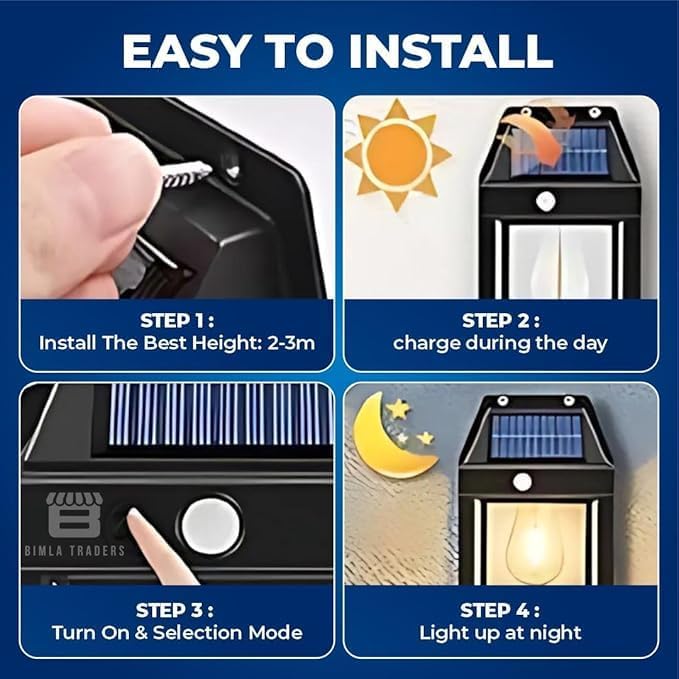 EASY TO INSTALL

STEP 1 :
Install The Best Height: 2-3m

STEP 2 :
charge during the day

B
BIMLA TRADERS

STEP 3 :
Turn On & Selection Mode

STEP 4 :
Light up at night